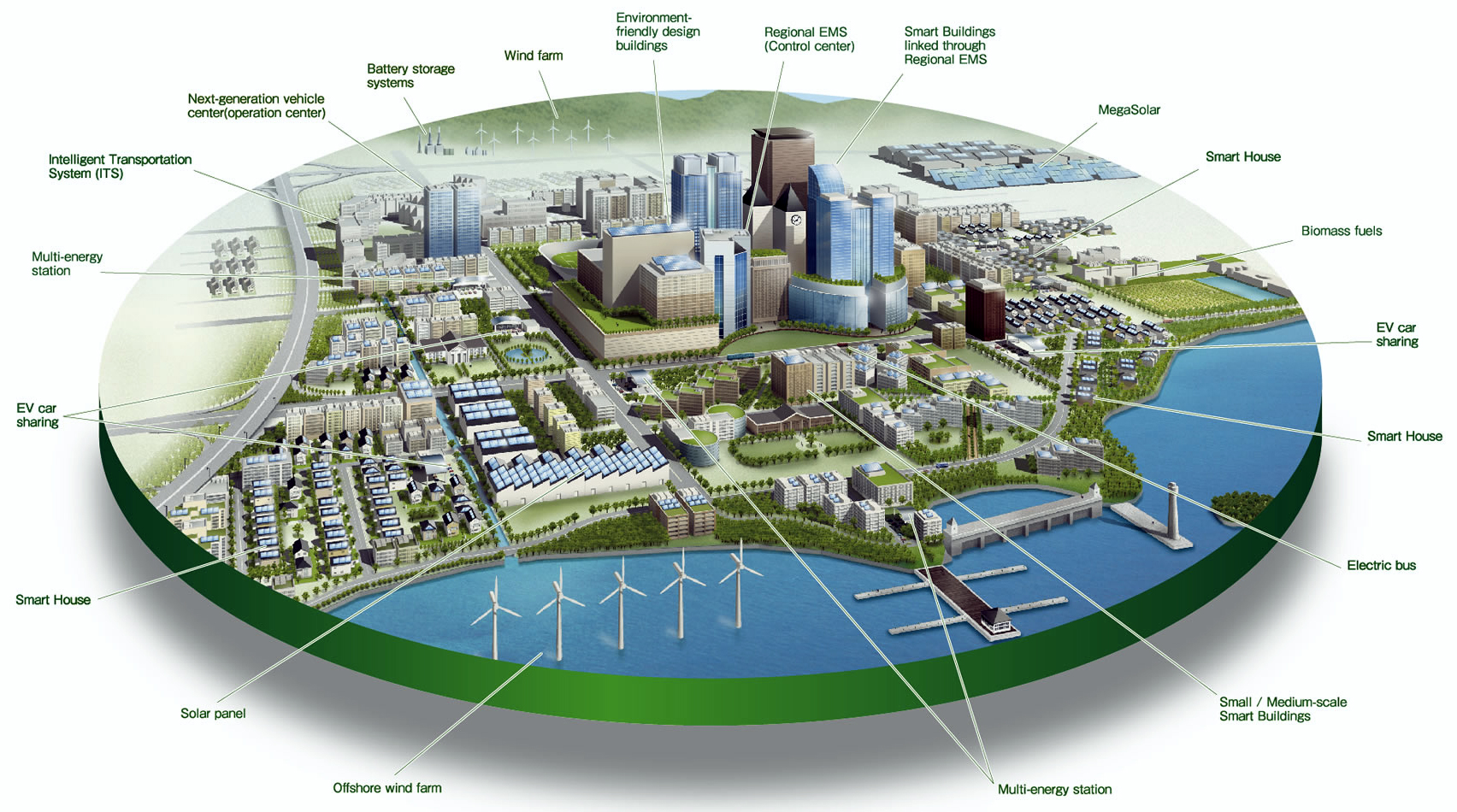 Environment-friendly design buildings

Regional EMS (Control center)

Smart Buildings linked through Regional EMS

Wind farm

Battery storage systems

Next-generation vehicle center(operation center)

MegaSolar

Intelligent Transportation System (ITS)

Smart House

Biomass fuels

Multi-energy station

EV car sharing

EV car sharing

Smart House

Electric bus

Smart House

Small / Medium-scale Smart Buildings

Solar panel

Offshore wind farm

Multi-energy station